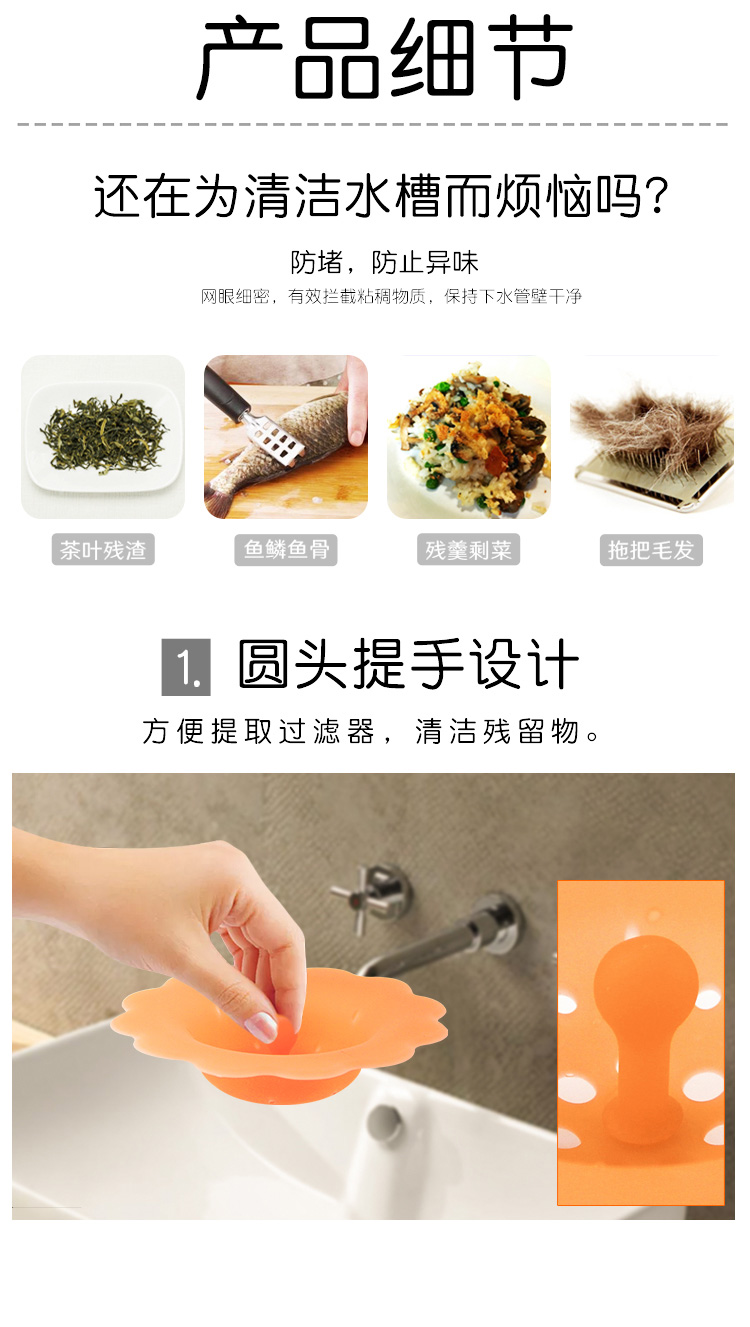 产品细节

还在为清洁水槽而烦恼吗?

防堵，防止异味

网眼细密，有效拦截粘稠物质，保持下水管壁干净

茶叶残渣

鱼鳞鱼骨

残羹剩菜

拖把毛发

1. 圆头提手设计

方便提取过滤器，清洁残留物。